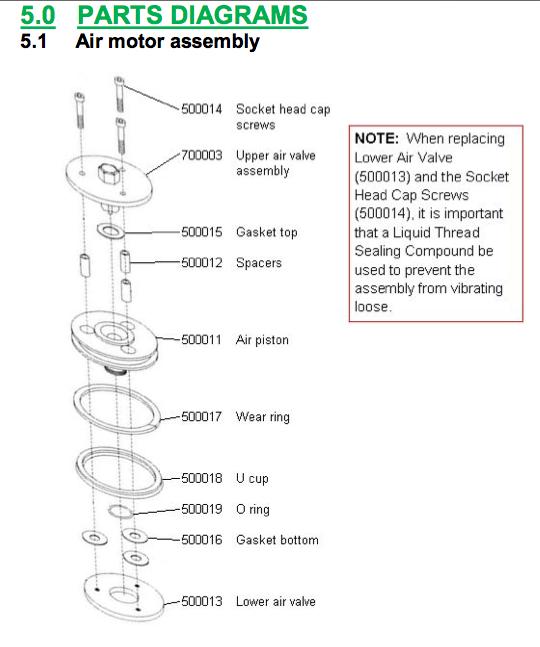 5.0 PARTS DIAGRAMS
5.1 Air motor assembly

500014 Socket head cap screws
700003 Upper air valve assembly
500015 Gasket top
500012 Spacers
500011 Air piston
500017 Wear ring
500018 U cup
500019 O ring
500016 Gasket bottom
500013 Lower air valve

NOTE: When replacing Lower Air Valve (500013) and the Socket Head Cap Screws (500014), it is important that a Liquid Thread Sealing Compound be used to prevent the assembly from vibrating loose.